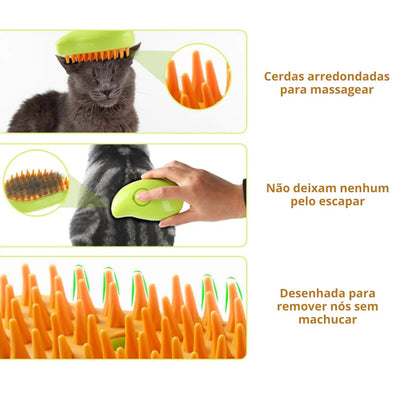 Cerdas arredondadas para massagear

Não deixam nenhum pelo escapar

Desenhada para remover nós sem machucar