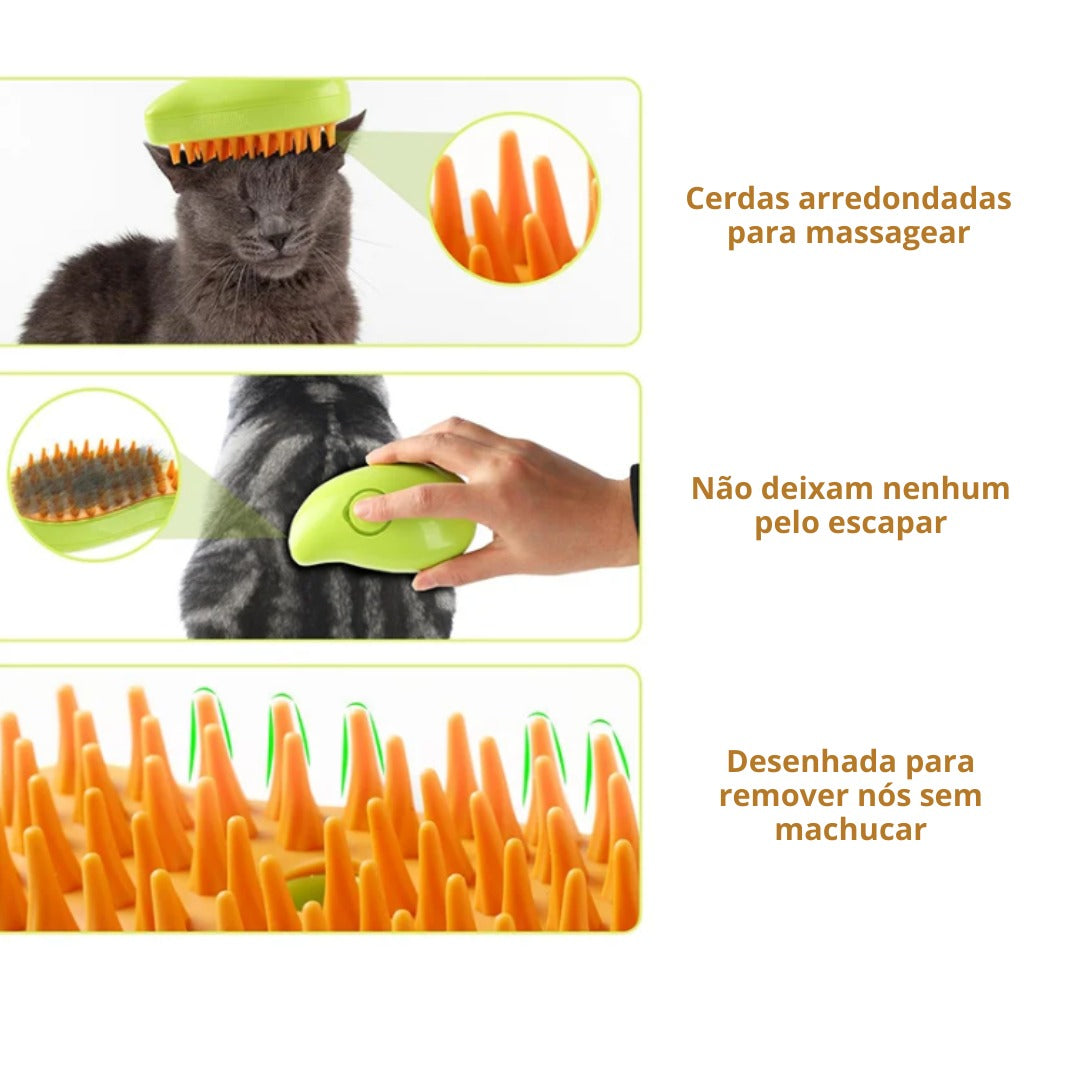 Cerdas arredondadas para massagear

Não deixam nenhum pelo escapar

Desenhada para remover nós sem machucar