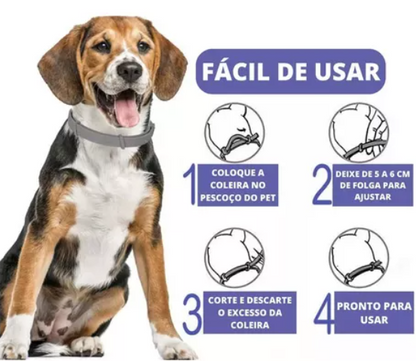 FÁCIL DE USAR

1 COLOQUE A COLEIRA NO PESCOÇO DO PET

2 DEIXE DE 5 A 6 CM DE FOLGA PARA AJUSTAR

3 CORTE E DESCARTE O EXCESSO DA COLEIRA

4 PRONTO PARA USAR