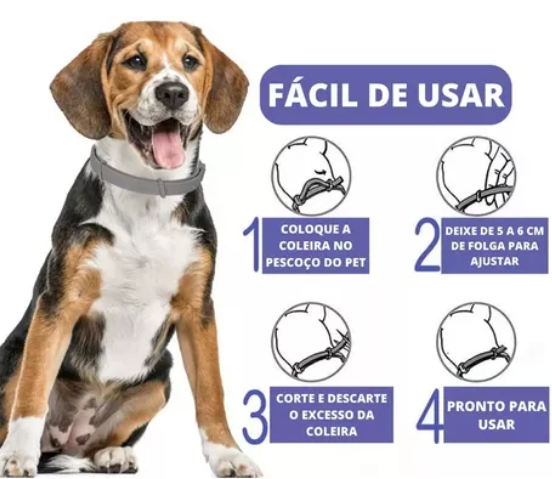 FÁCIL DE USAR

1 COLOQUE A COLEIRA NO PESCOÇO DO PET

2 DEIXE DE 5 A 6 CM DE FOLGA PARA AJUSTAR

3 CORTE E DESCARTE O EXCESSO DA COLEIRA

4 PRONTO PARA USAR